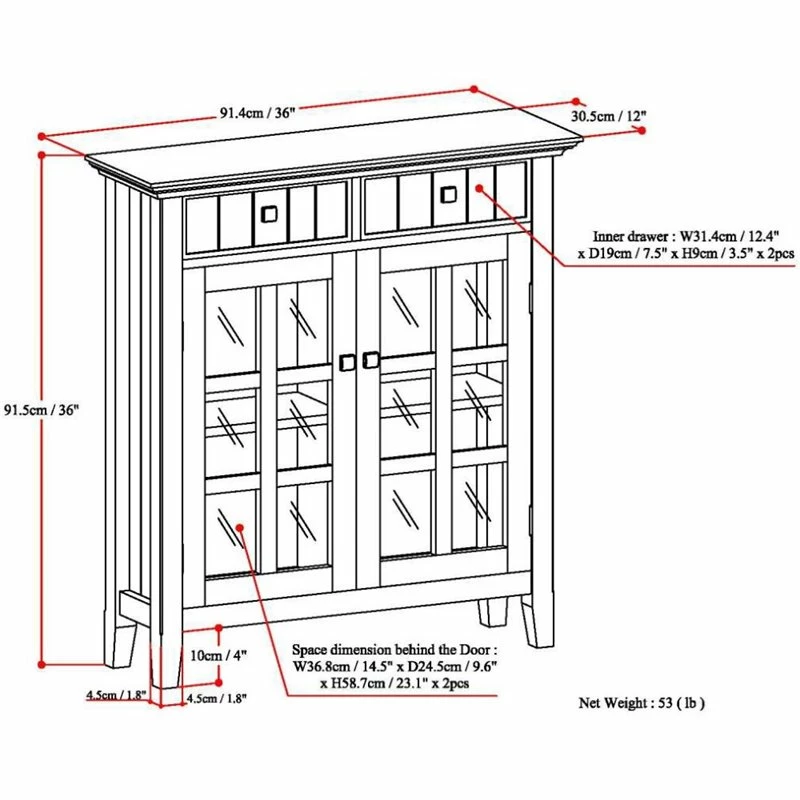 91.4cm / 36"

30.5cm / 12"

Inner drawer : W31.4cm / 12.4" x D19cm / 7.5" x H9cm / 3.5" x 2pcs

91.5cm / 36"

10cm / 4"

Space dimension behind the Door : W36.8cm / 14.5" x D24.5cm / 9.6" x H58.7cm / 23.1" x 2pcs

4.5cm / 1.8"

4.5cm / 1.8"

Net Weight : 53 ( lb )