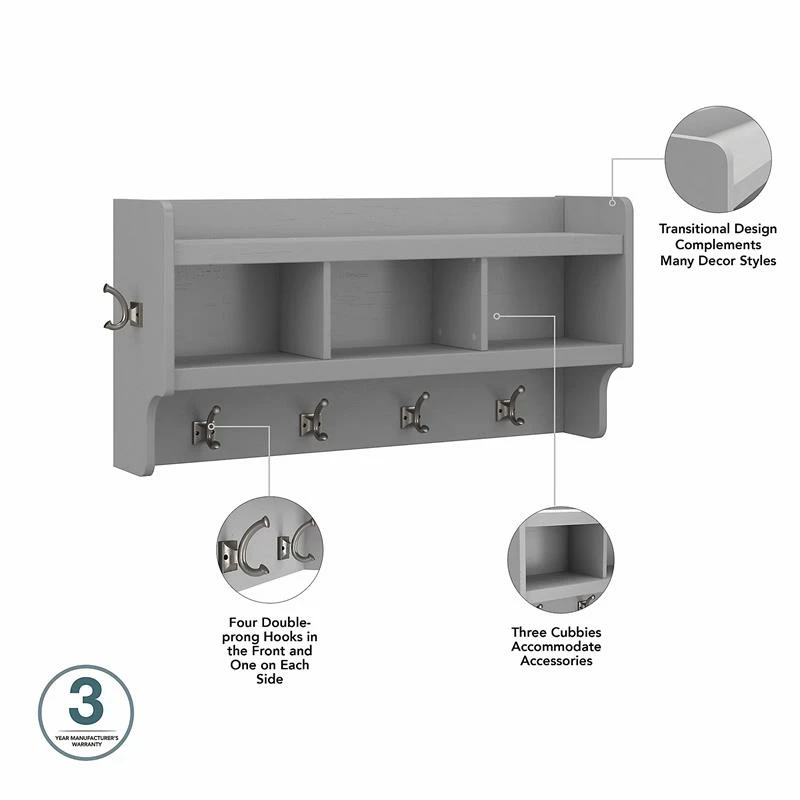 Transitional Design Complements Many Decor Styles

Four Double-prong Hooks in the Front and One on Each Side

Three Cubbies Accommodate Accessories

3
YEAR MANUFACTURER'S WARRANTY