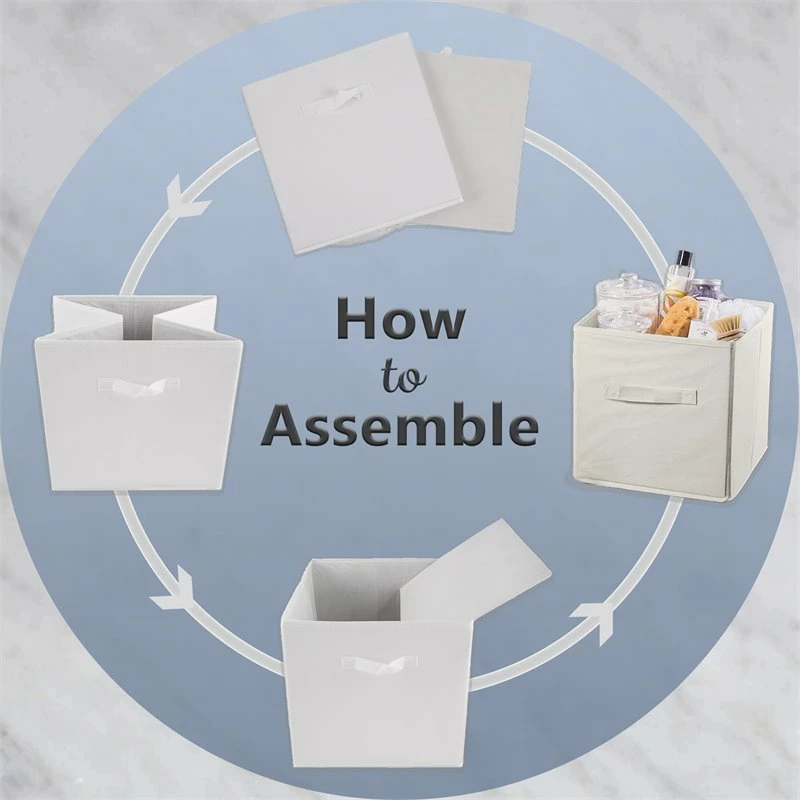 How
to
Assemble